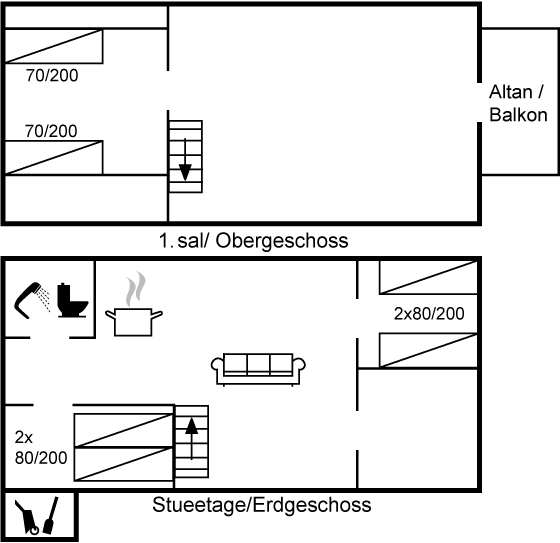 70/200

70/200

Altan / Balkon

1. sal/ Obergeschoss

2x80/200

2x 80/200

Stueetage/Erdgeschoss