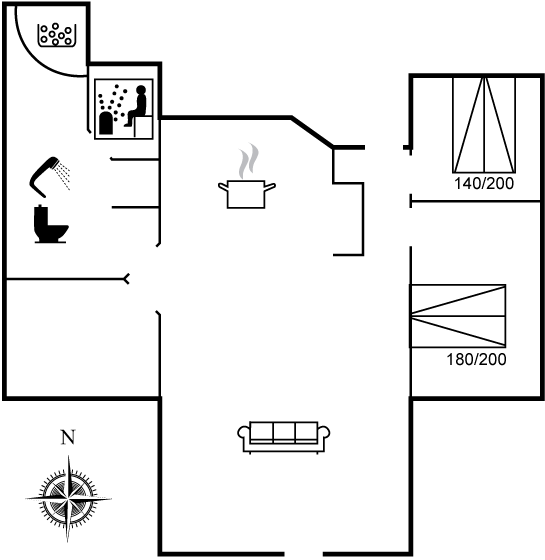 140/200

180/200

N