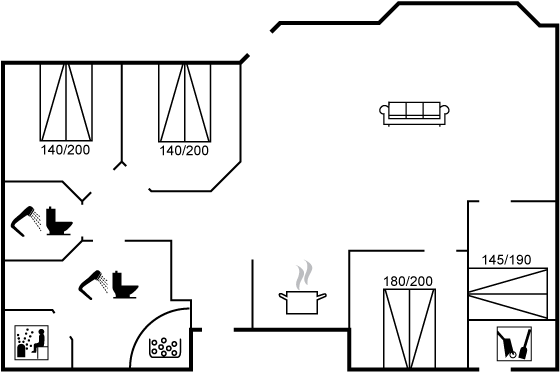 140/200
140/200
145/190
180/200