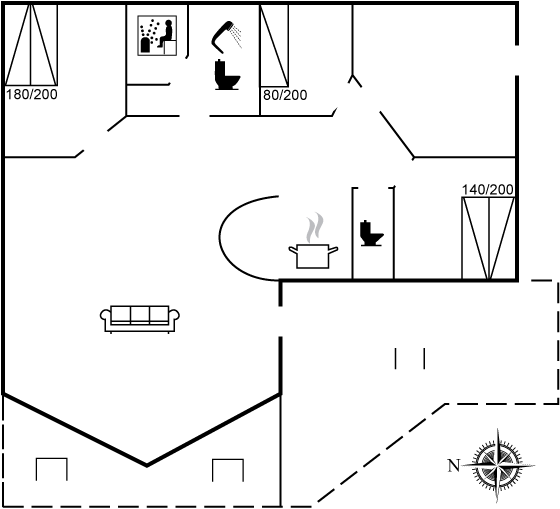 180/200
80/200
140/200
N