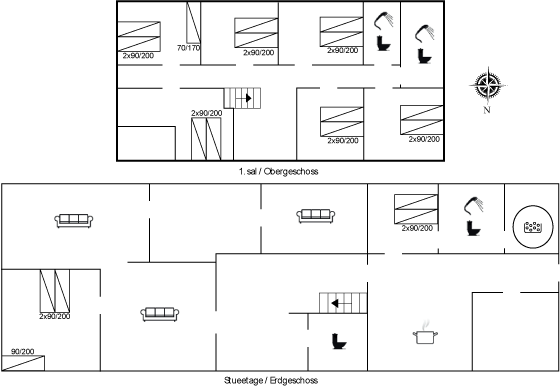 2x90/200
70/170
2x90/200
2x90/200
2x90/200
2x90/200
2x90/200
N
1. sal / Obergeschoss
2x90/200
2x90/200
90/200
Stueetage / Erdgeschoss