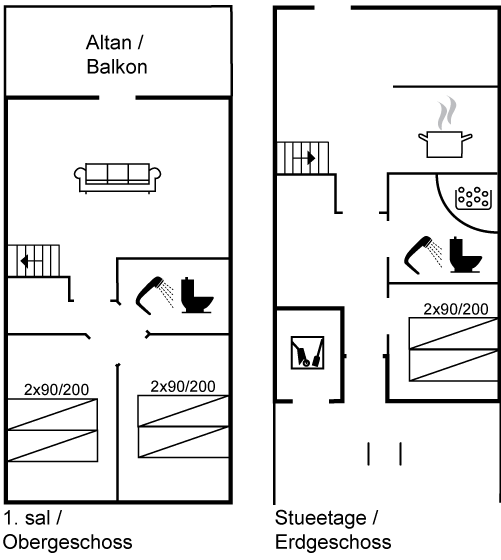 Altan /
Balkon

2x90/200

2x90/200

1. sal /
Obergeschoss

2x90/200

Stueetage /
Erdgeschoss