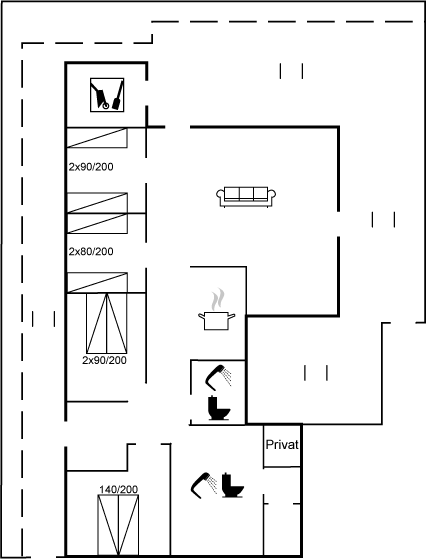 2x90/200

2x80/200

2x90/200

Privat

140/200