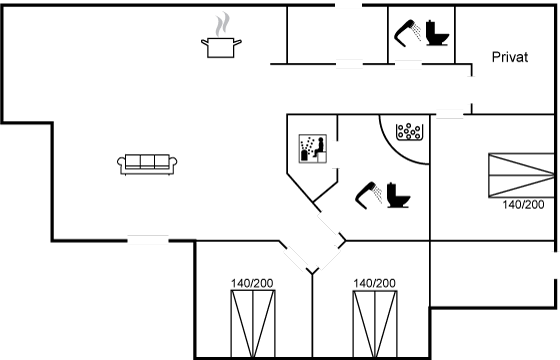 Privat

140/200

140/200

140/200