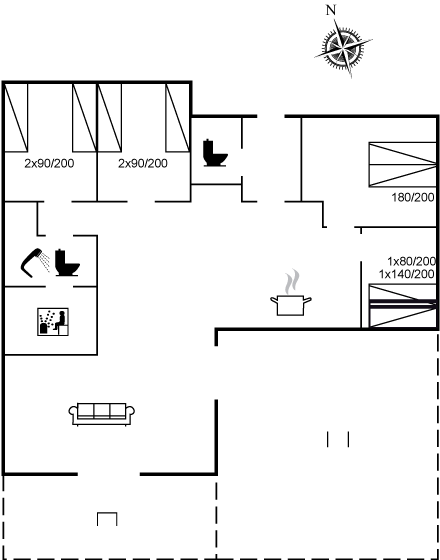 N

2x90/200

2x90/200

180/200

1x80/200
1x140/200