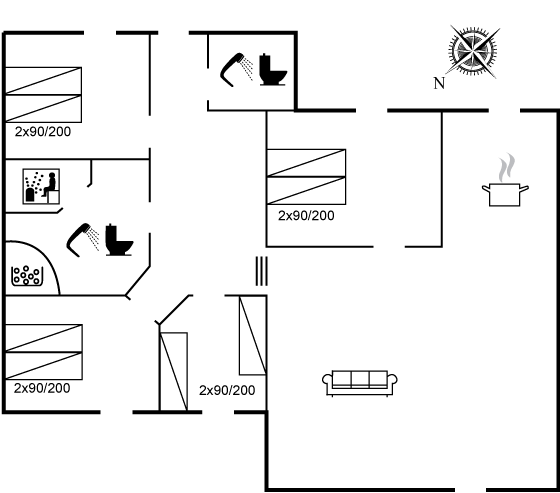 N

2x90/200

2x90/200

2x90/200

2x90/200