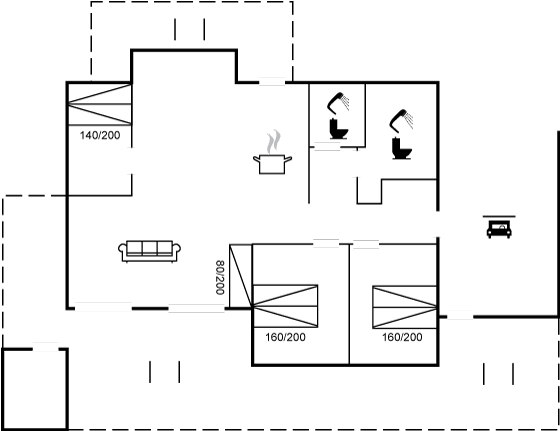 140/200

80/200

160/200

160/200