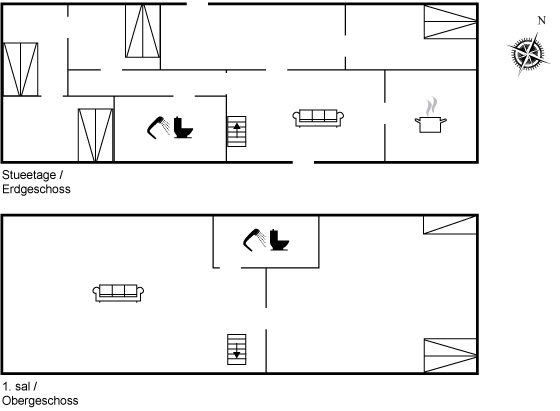 N

Stueetage /
Erdgeschoss

1. sal /
Obergeschoss